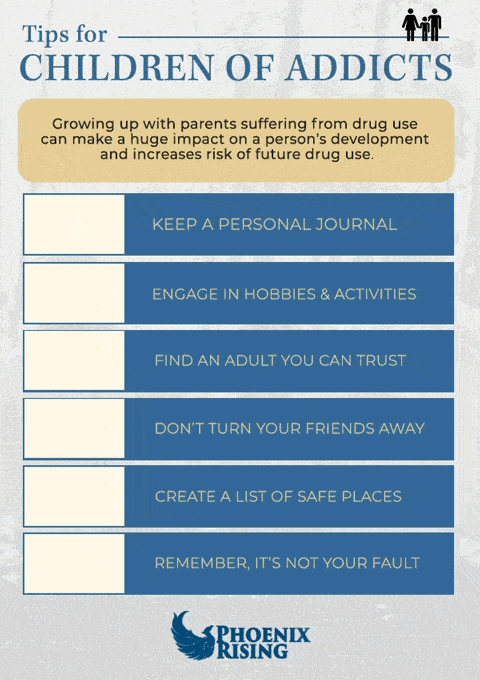 Tips for
CHILDREN OF ADDICTS

Growing up with parents suffering from drug use can make a huge impact on a person's development and increases risk of future drug use.

KEEP A PERSONAL JOURNAL

ENGAGE IN HOBBIES & ACTIVITIES

FIND AN ADULT YOU CAN TRUST

DON'T TURN YOUR FRIENDS AWAY

CREATE A LIST OF SAFE PLACES

REMEMBER, IT'S NOT YOUR FAULT

PHOENIX RISING